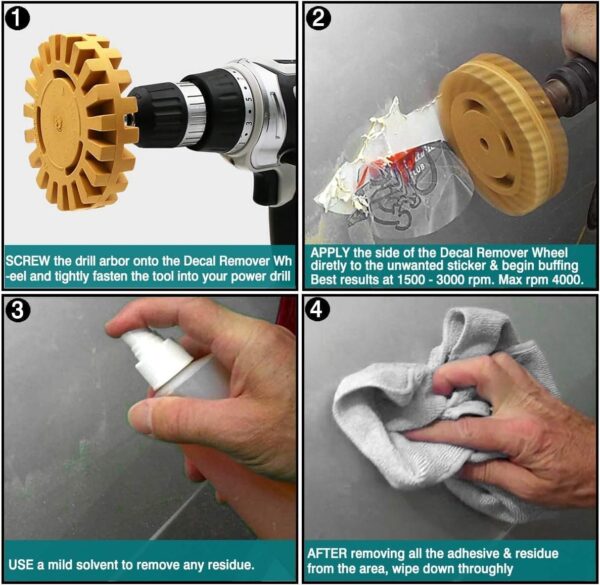 1

SCREW the drill arbor onto the Decal Remover Wh -eel and tightly fasten the tool into your power drill

2

APPLY the side of the Decal Remover Wheel diretly to the unwanted sticker & begin buffing Best results at 1500 - 3000 rpm. Max rpm 4000.

3

USE a mild solvent to remove any residue.

4

AFTER removing all the adhesive & residue from the area, wipe down throughly